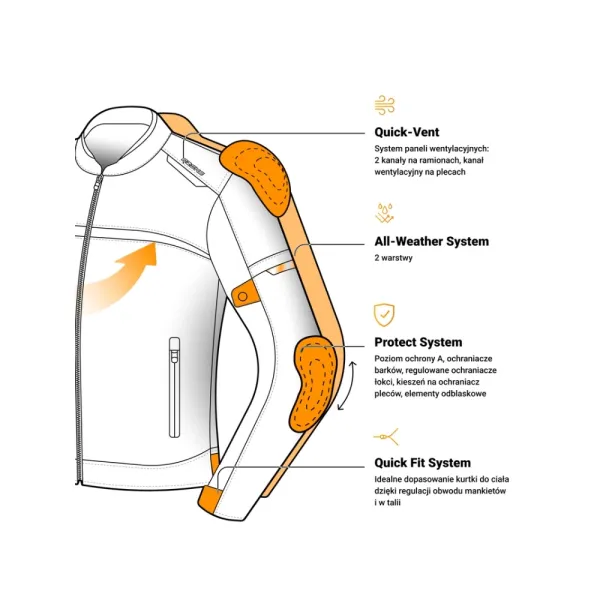 Quick-Vent
System paneli wentylacyjnych: 2 kanały na ramionach, kanał wentylacyjny na plecach

All-Weather System
2 warstwy

Protect System
Poziom ochrony A, ochraniacze barków, regulowane ochraniacze łokci, kieszeń na ochraniacz pleców, elementy odblaskowe

Quick Fit System
Idealne dopasowanie kurtki do ciała dzięki regulacji obwodu mankietów i w talii