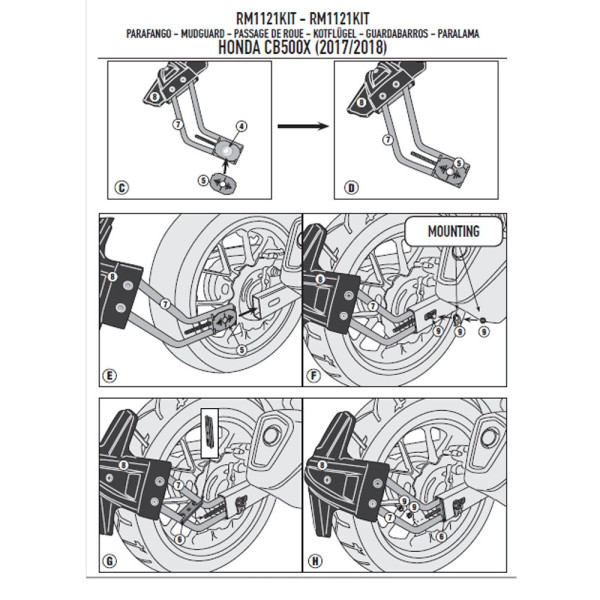 RM1121KIT - RM1121KIT
PARAFANGO - MUDGUARD - PASSAGE DE ROUE - KOTFLÜGEL - GUARDABARROS - PARALAMA
HONDA CB500X (2017/2018)

8
7
4
5
C

8
7
5
D

8
7
5
E

MOUNTING
8
7
9
9
9
F

8
7
6
G

8
9
9
7
6
H