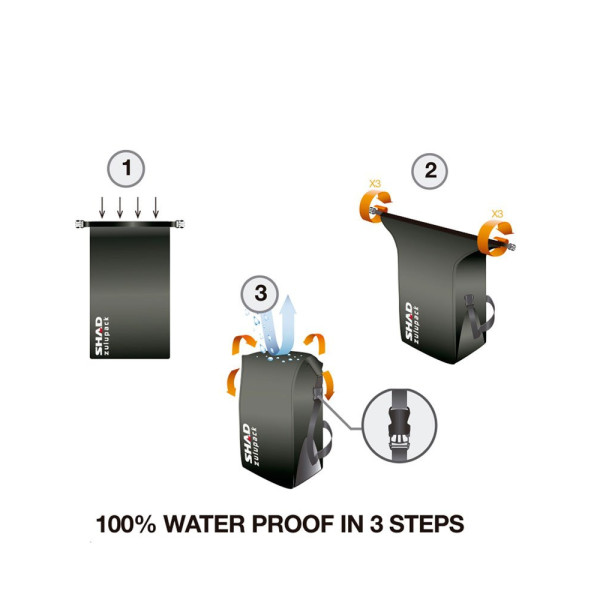 1

SHAD zulupack

2

X3

X3

SHAD zulupack

3

SHAD zulupack

100% WATER PROOF IN 3 STEPS