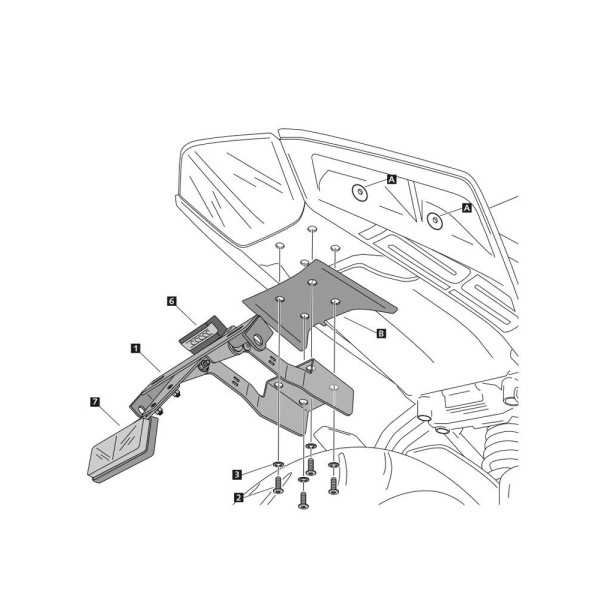 A
A
6
B
1
7
3
2