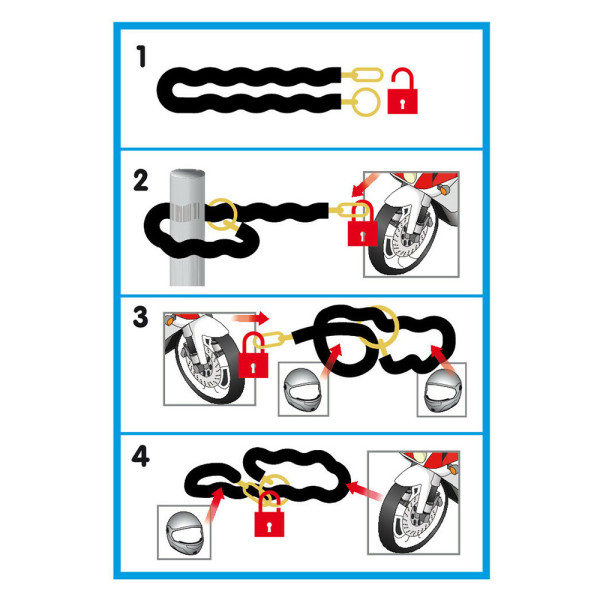 1

2

3

4