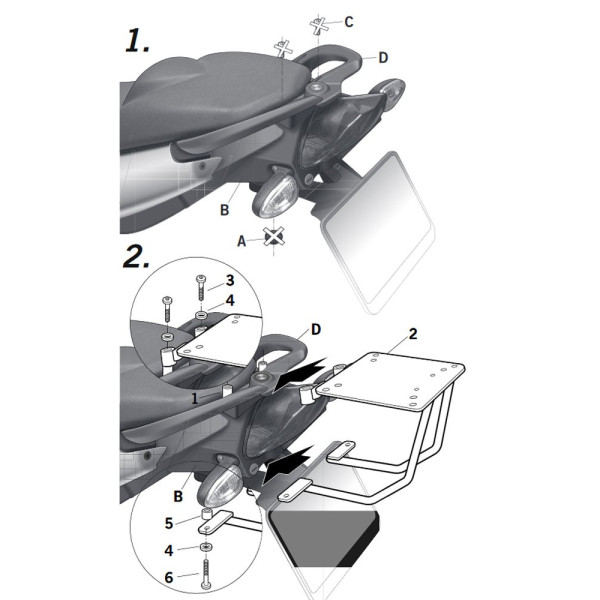 1.

C

D

B

A

2.

3

4

D

2

1

B

5

4

6